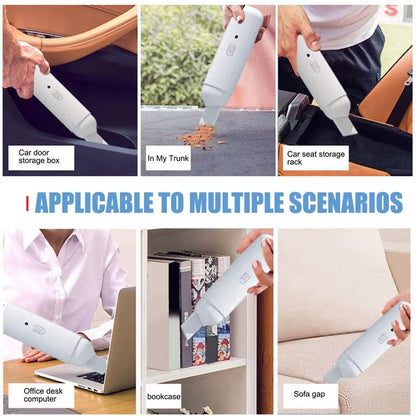 Car door storage box

In My Trunk

Car seat storage rack

APPLICABLE TO MULTIPLE SCENARIOS

Office desk computer

bookcase

Sofa gap