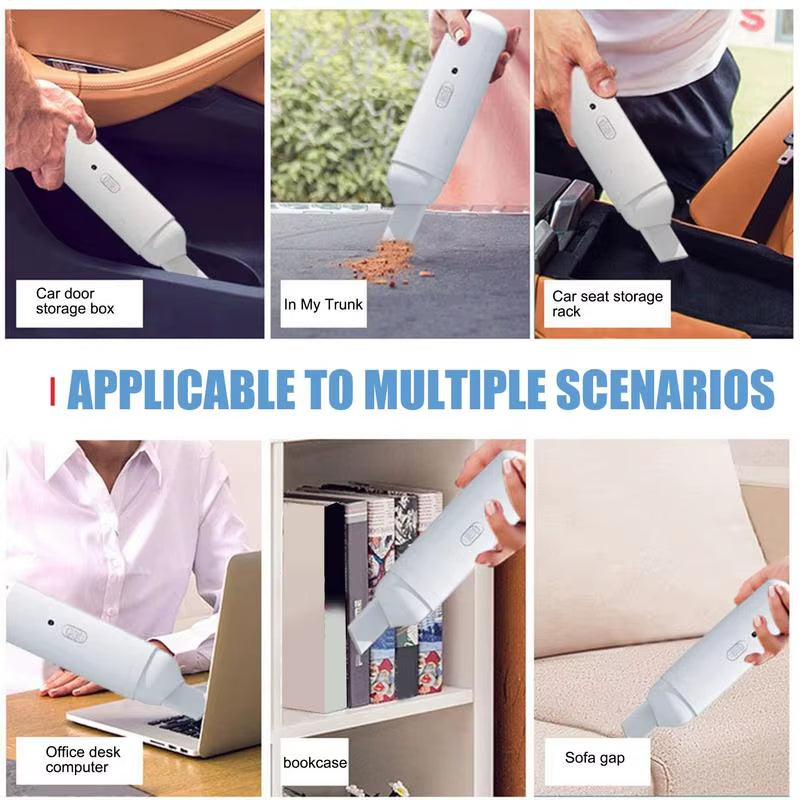 Car door storage box

In My Trunk

Car seat storage rack

APPLICABLE TO MULTIPLE SCENARIOS

Office desk computer

bookcase

Sofa gap